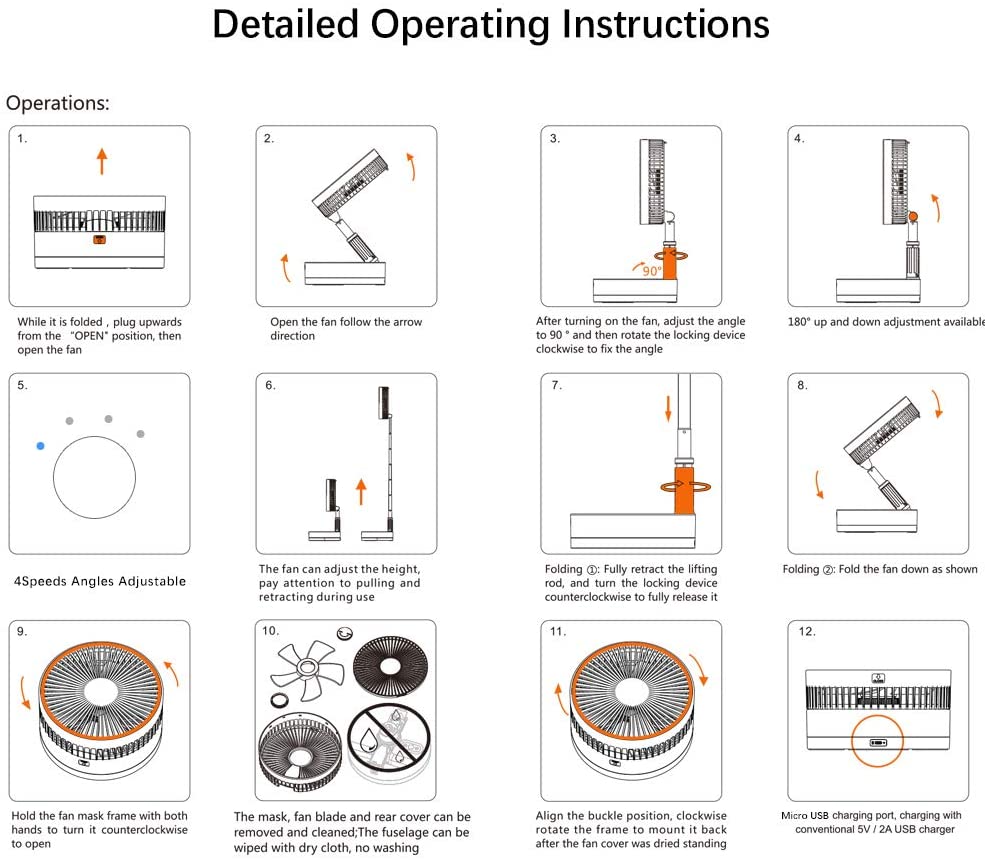 Detailed Operating Instructions

Operations:

1.

While it is folded , plug upwards from the "OPEN" position, then open the fan

2.

Open the fan follow the arrow direction

3.

90°

After turning on the fan, adjust the angle to 90 ° and then rotate the locking device clockwise to fix the angle

4.

180° up and down adjustment available

5.

4Speeds Angles Adjustable

6.

The fan can adjust the height, pay attention to pulling and retracting during use

7.

Folding ①: Fully retract the lifting rod, and turn the locking device counterclockwise to fully release it

8.

Folding ②: Fold the fan down as shown

9.

Hold the fan mask frame with both hands to turn it counterclockwise to open

10.

The mask, fan blade and rear cover can be removed and cleaned;The fuselage can be wiped with dry cloth, no washing

11.

Align the buckle position, clockwise rotate the frame to mount it back after the fan cover was dried standing

12.

Micro USB charging port, charging with conventional 5V / 2A USB charger